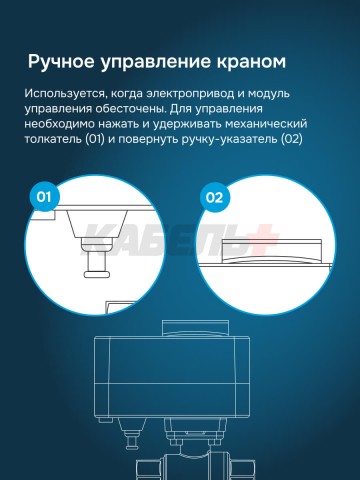 Ручное управление краном

Используется, когда электропривод и модуль управления обесточены. Для управления необходимо нажать и удерживать механический толкатель (01) и повернуть ручку-указатель (02)

01

02

КАБЕЛЬ+